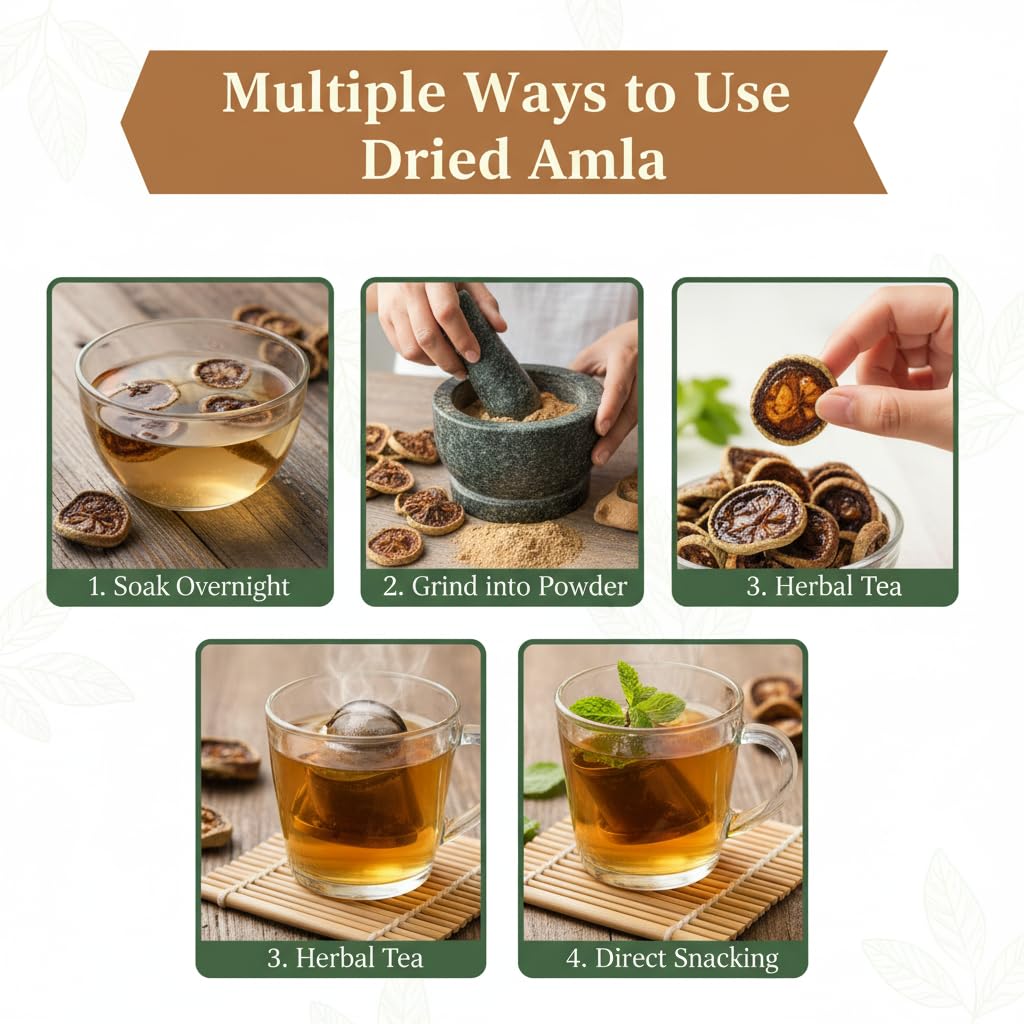 Multiple Ways to Use Dried Amla

1. Soak Overnight

2. Grind into Powder

3. Herbal Tea

3. Herbal Tea

4. Direct Snacking